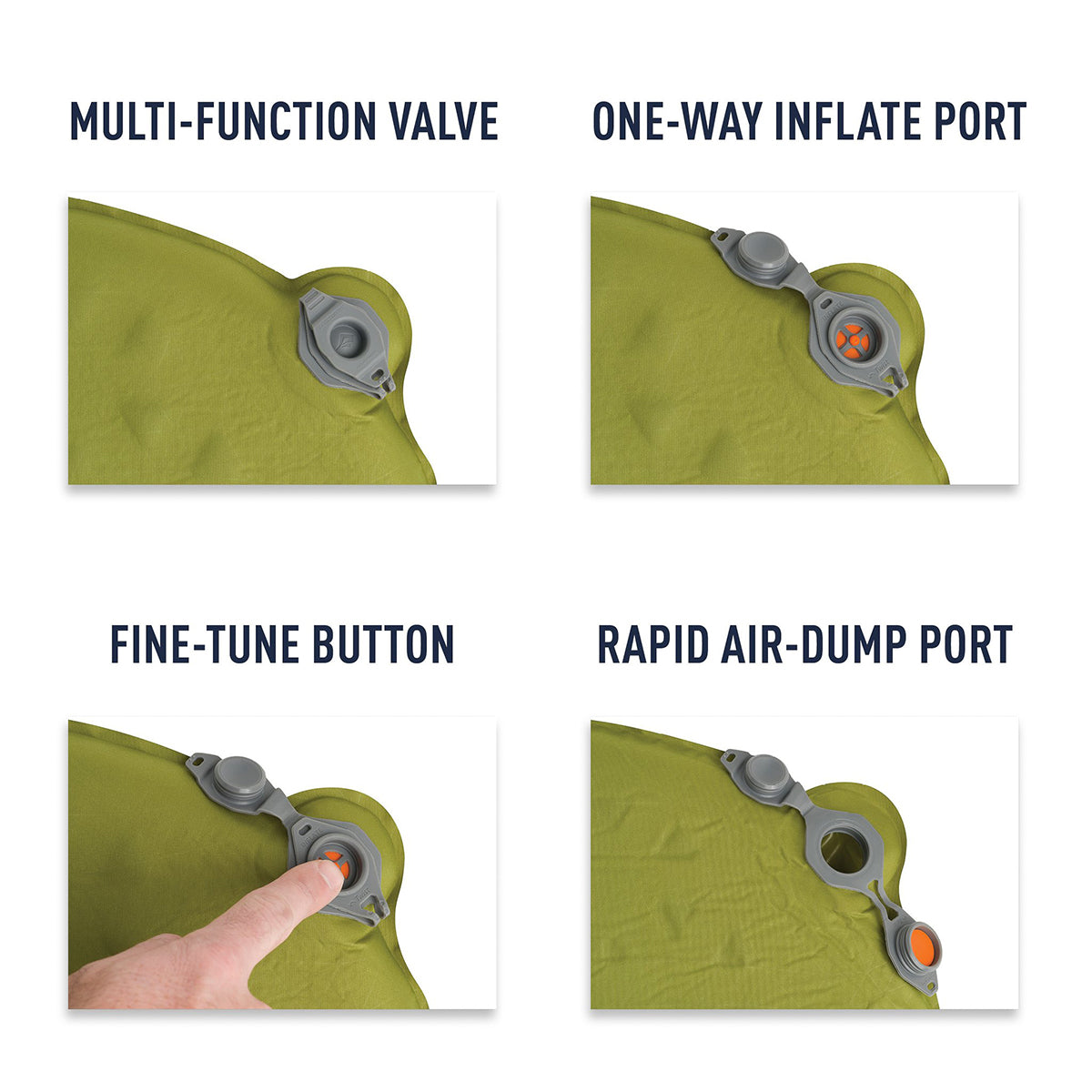 MULTI-FUNCTION VALVE

ONE-WAY INFLATE PORT

FINE-TUNE BUTTON

RAPID AIR-DUMP PORT