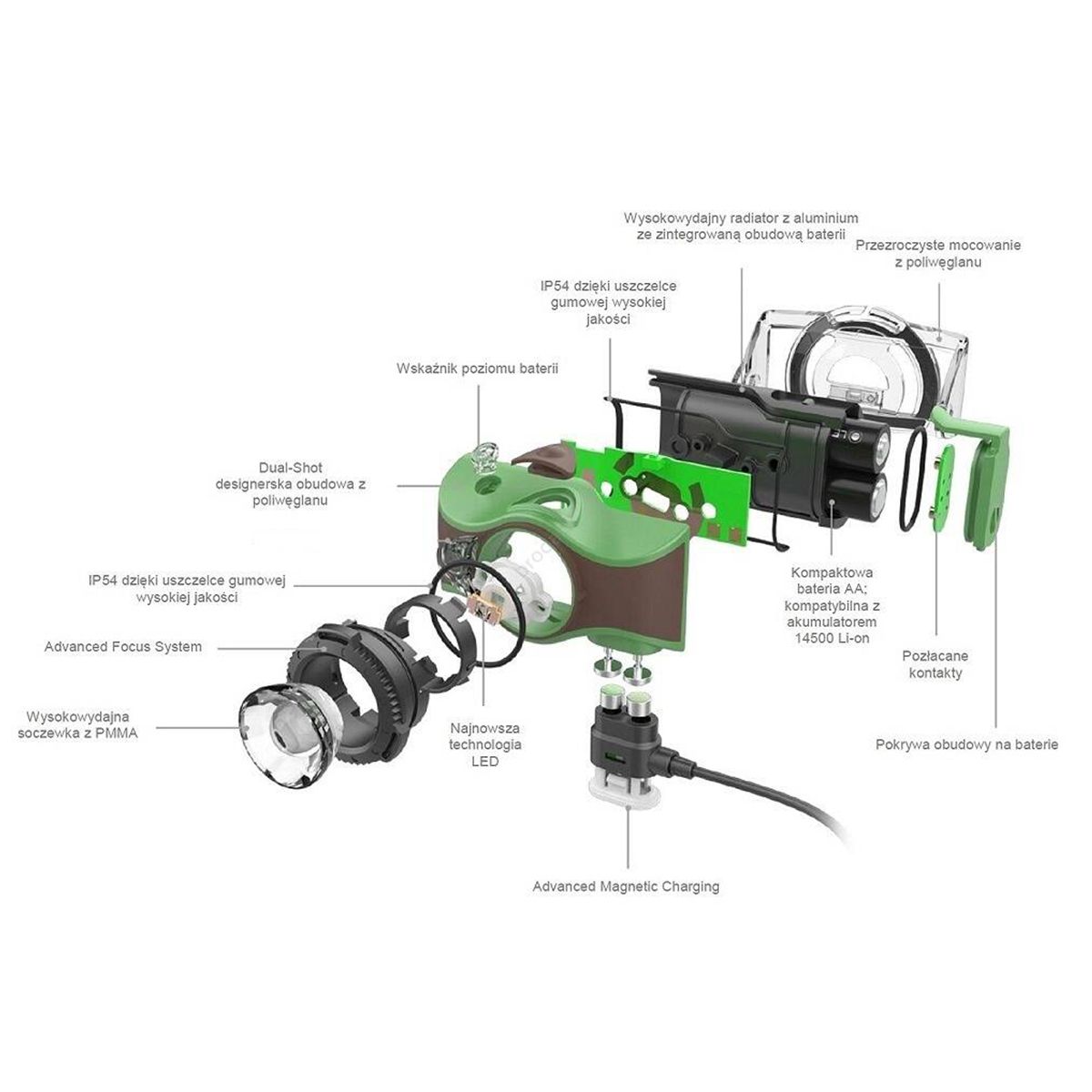 Wysokowydajny radiator z aluminium ze zintegrowaną obudową baterii

Przezroczyste mocowanie z poliwęglanu

IP54 dzięki uszczelce gumowej wysokiej jakości

Wskaźnik poziomu baterii

Dual-Shot designerska obudowa z poliwęglanu

IP54 dzięki uszczelce gumowej wysokiej jakości

Advanced Focus System

Wysokowydajna soczewka z PMMA

Najnowsza technologia LED

Kompaktowa bateria AA; kompatybilna z akumulatorem 14500 Li-on

Pozłacane kontakty

Pokrywa obudowy na baterie

Advanced Magnetic Charging