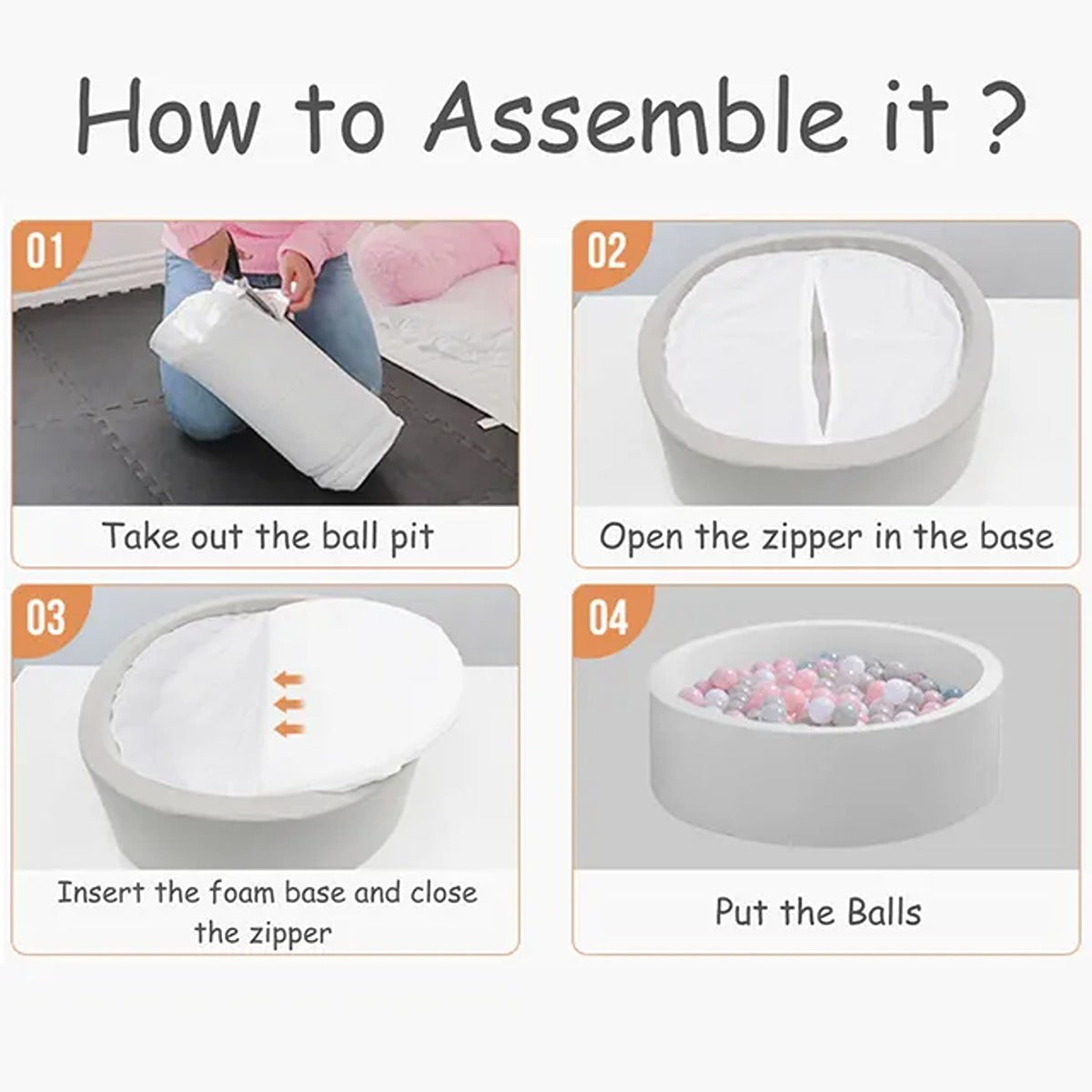 How to Assemble it ?

01

Take out the ball pit

02

Open the zipper in the base

03

Insert the foam base and close the zipper

04

Put the Balls