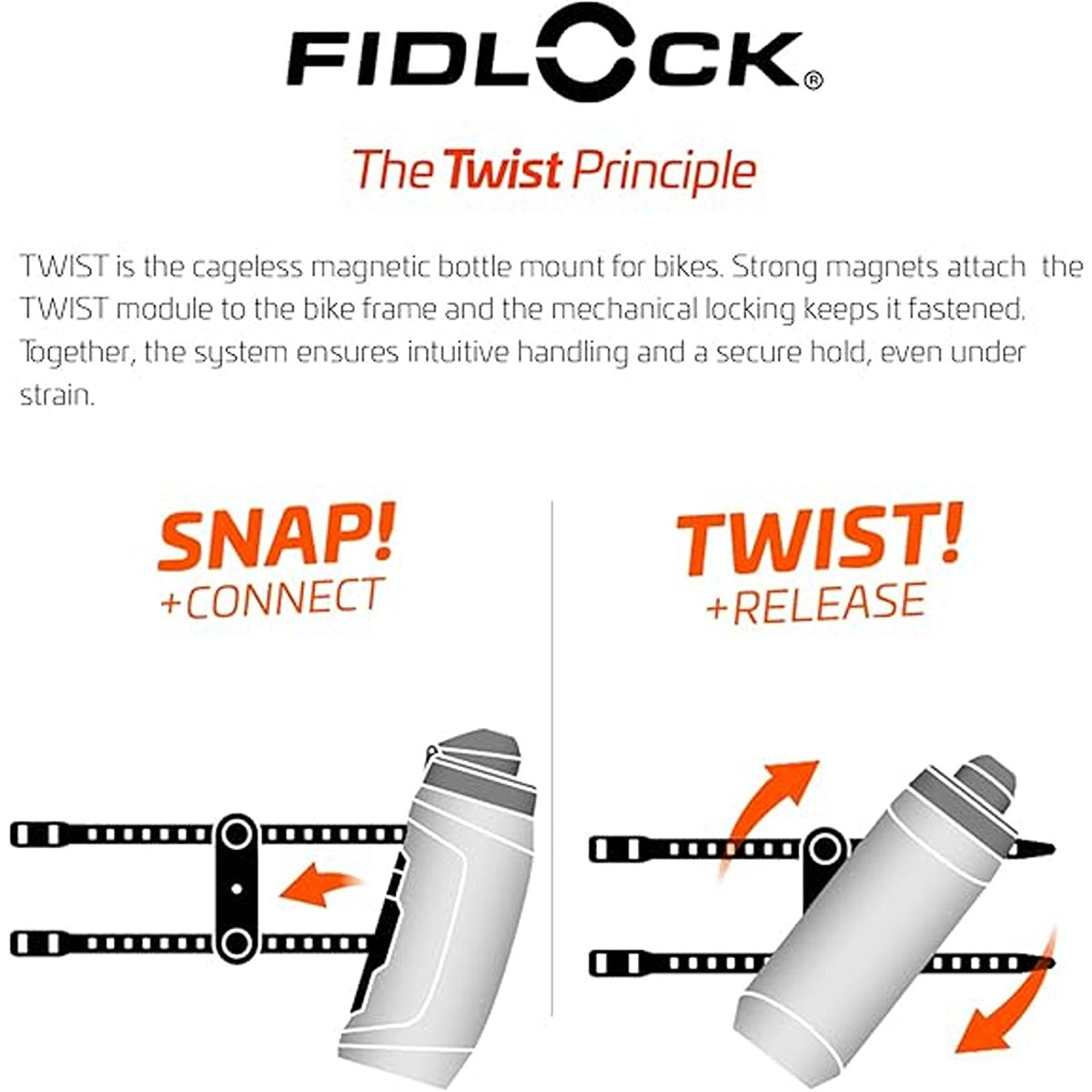 FIDLOCK®

The Twist Principle

TWIST is the cageless magnetic bottle mount for bikes. Strong magnets attach the TWIST module to the bike frame and the mechanical locking keeps it fastened. Together, the system ensures intuitive handling and a secure hold, even under strain.

SNAP!
+CONNECT

TWIST!
+RELEASE