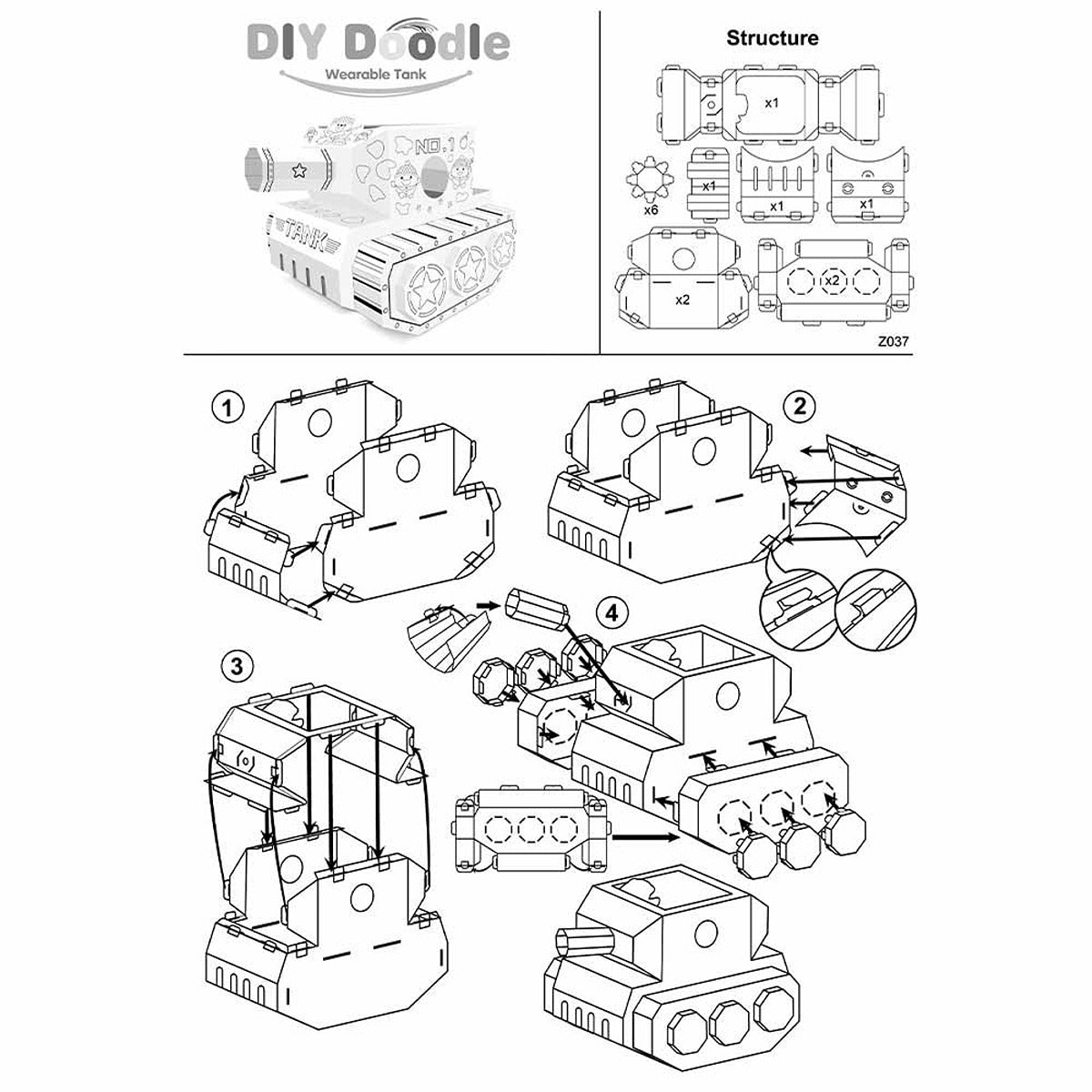 DIY Doodle
Wearable Tank

NO.1

TANK

Structure

x1

x6

x1

x1

x1

x2

x2

Z037

1

2

3

4