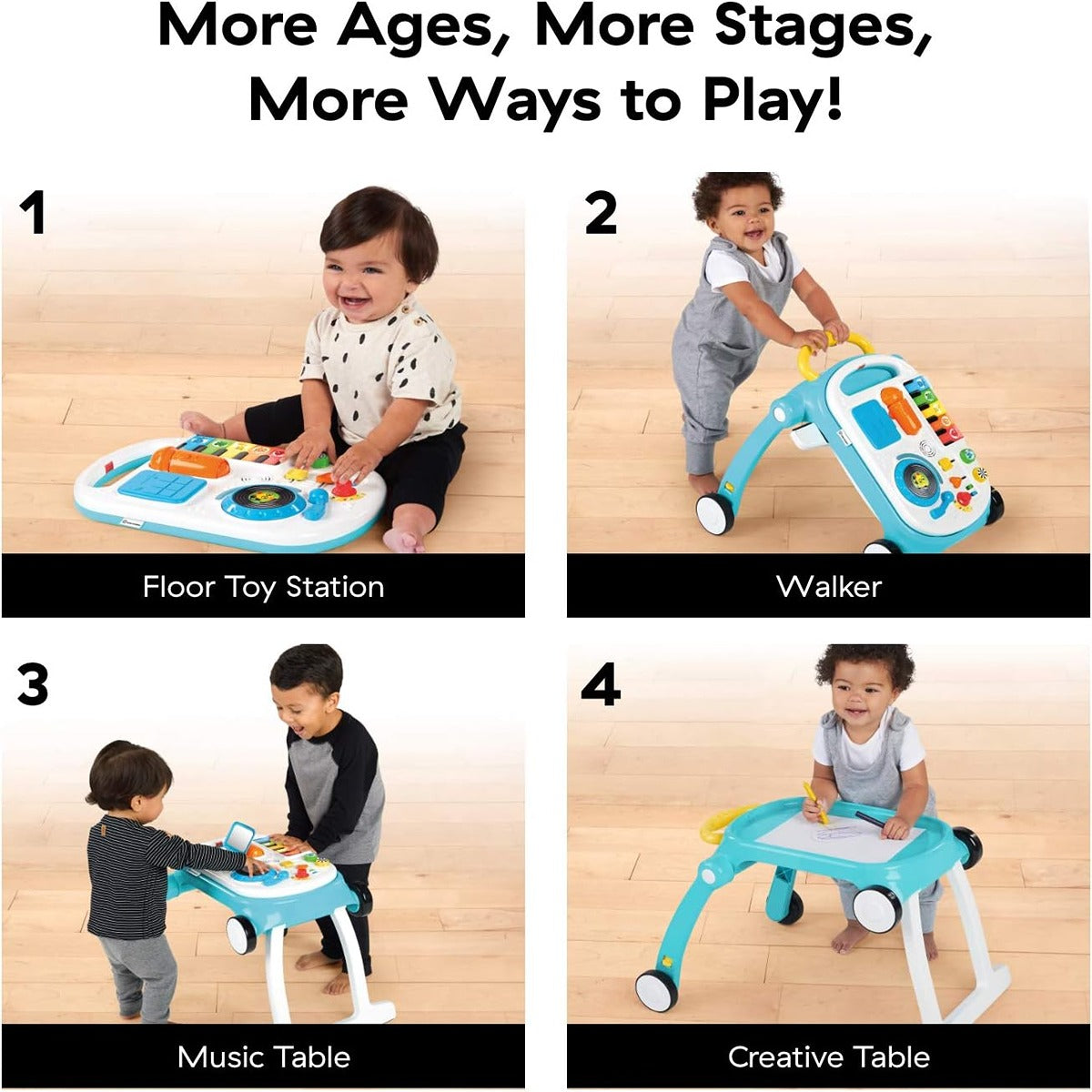 More Ages, More Stages, More Ways to Play!

1

Floor Toy Station

2

Walker

3

Music Table

4

Creative Table