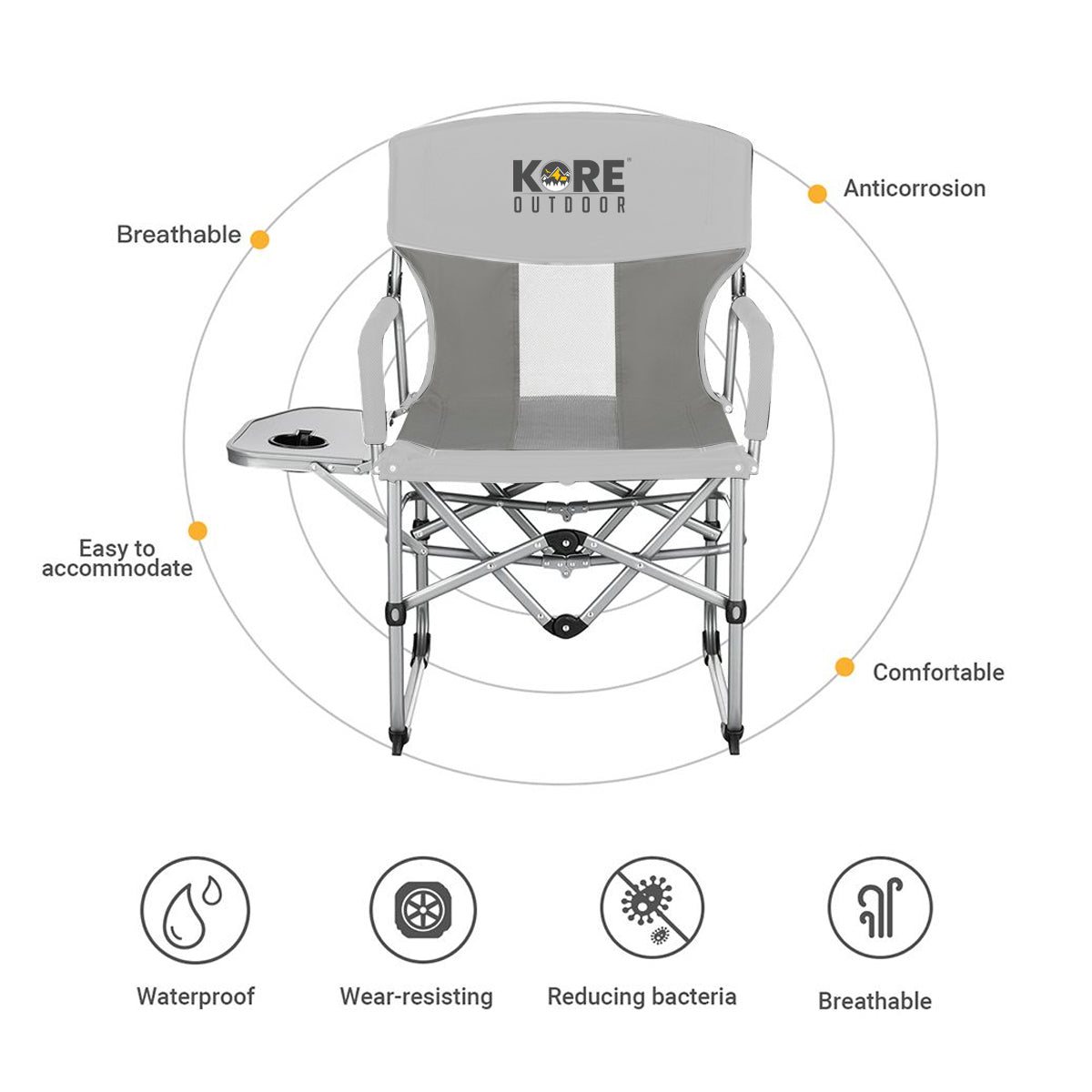 KORE
OUTDOOR

Breathable

Anticorrosion

Easy to accommodate

Comfortable

Waterproof

Wear-resisting

Reducing bacteria

Breathable