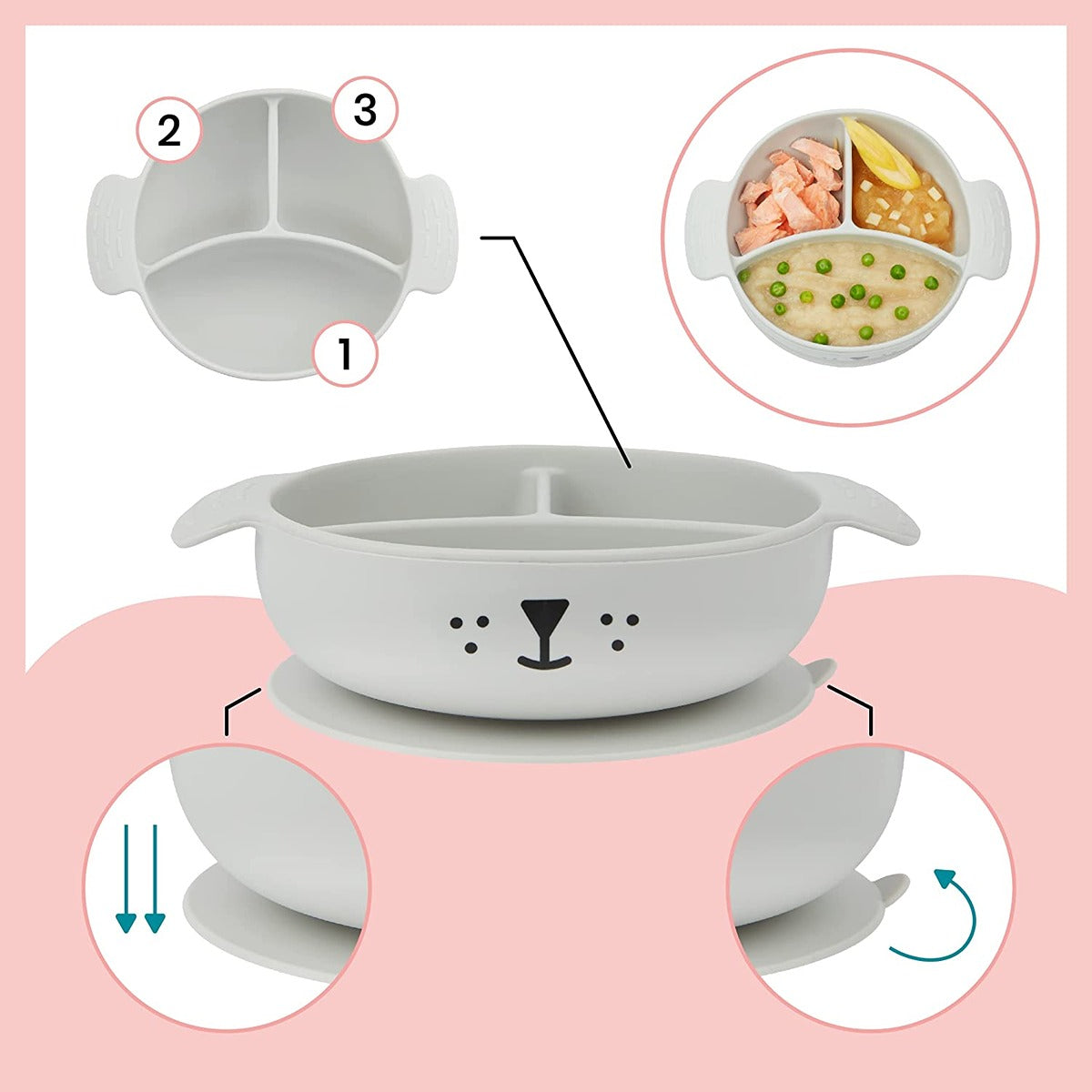 2
3
1