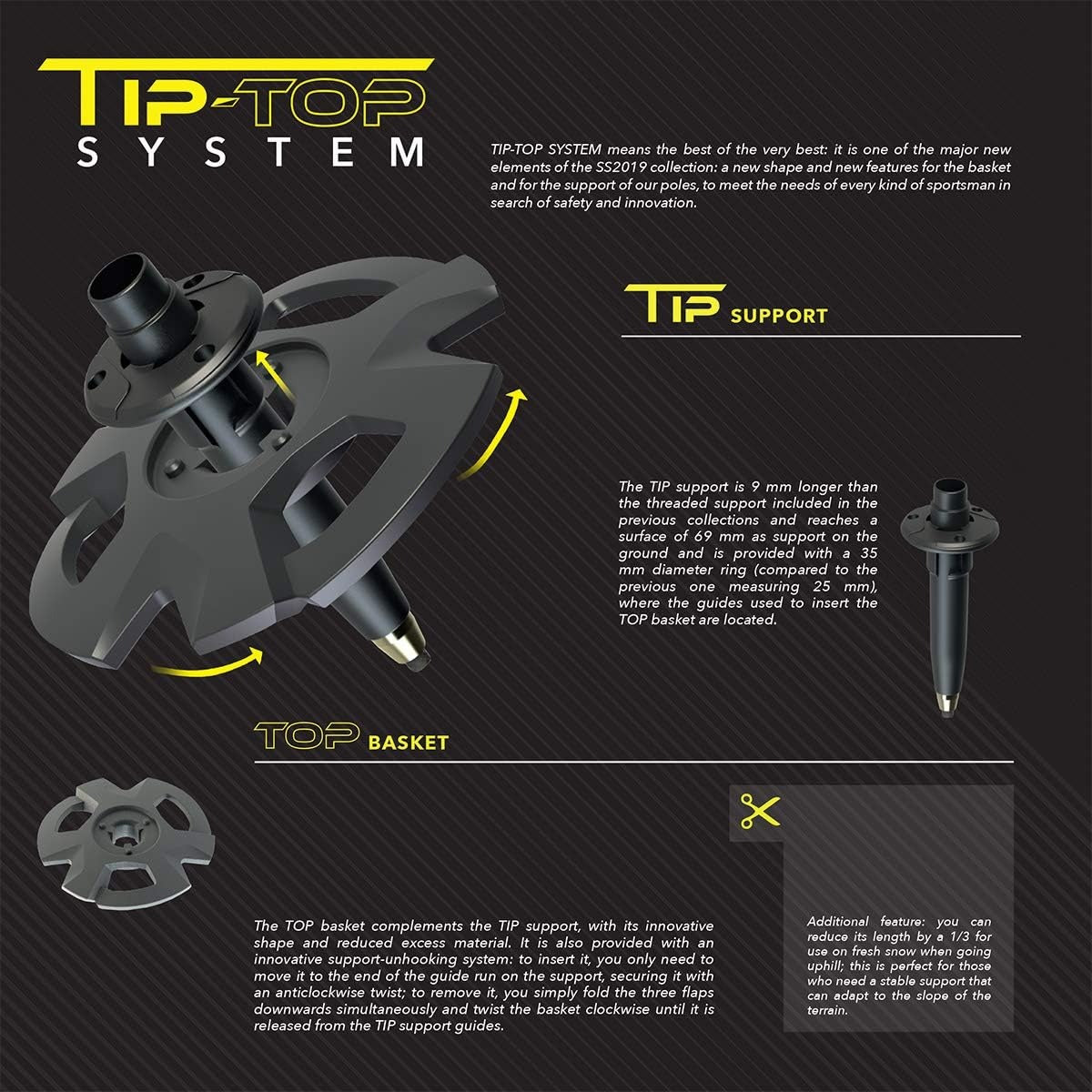 TIP-TOP
SYSTEM

TIP-TOP SYSTEM means the best of the very best: it is one of the major new elements of the SS2019 collection: a new shape and new features for the basket and for the support of our poles, to meet the needs of every kind of sportsman in search of safety and innovation.

TIP SUPPORT

The TIP support is 9 mm longer than the threaded support included in the previous collections and reaches a surface of 69 mm as support on the ground and is provided with a 35 mm diameter ring (compared to the previous one measuring 25 mm), where the guides used to insert the TOP basket are located.

TOP BASKET

The TOP basket complements the TIP support, with its innovative shape and reduced excess material. It is also provided with an innovative support-unhooking system: to insert it, you only need to move it to the end of the guide run on the support, securing it with an anticlockwise twist; to remove it, you simply fold the three flaps downwards simultaneously and twist the basket clockwise until it is released from the TIP support guides.

Additional feature: you can reduce its length by a 1/3 for use on fresh snow when going uphill; this is perfect for those who need a stable support that can adapt to the slope of the terrain.